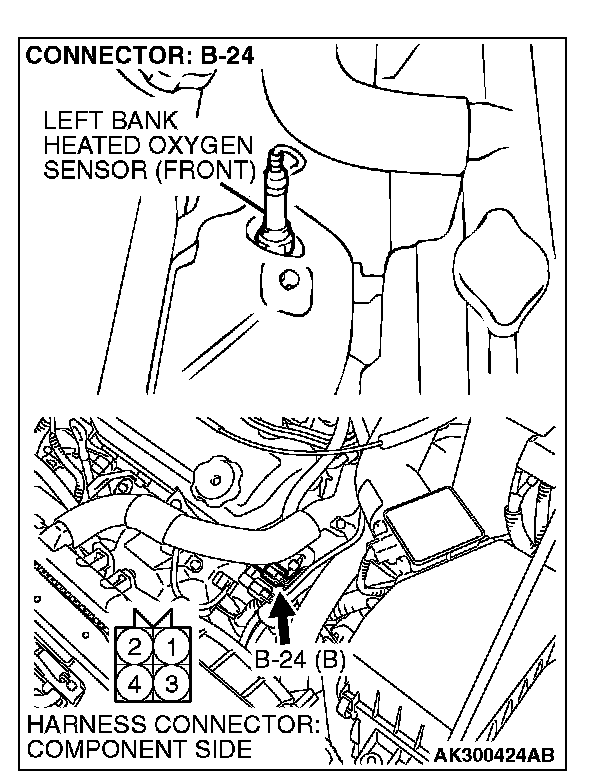 CONNECTOR: B-24

LEFT BANK HEATED OXYGEN SENSOR (FRONT)

2 1
4 3

B-24 (B)

HARNESS CONNECTOR: COMPONENT SIDE

AK300424AB