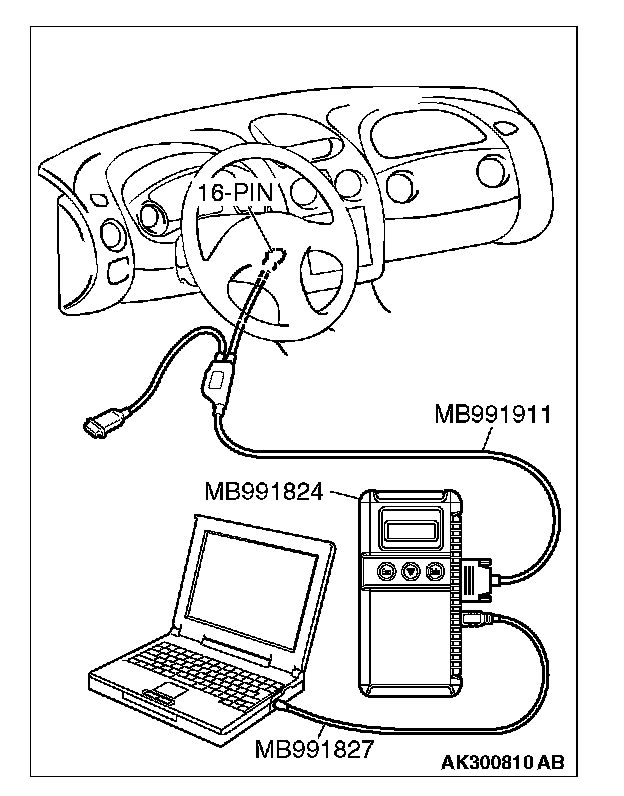 16-PIN

MB991911

MB991824

MB991827

AK300810 AB