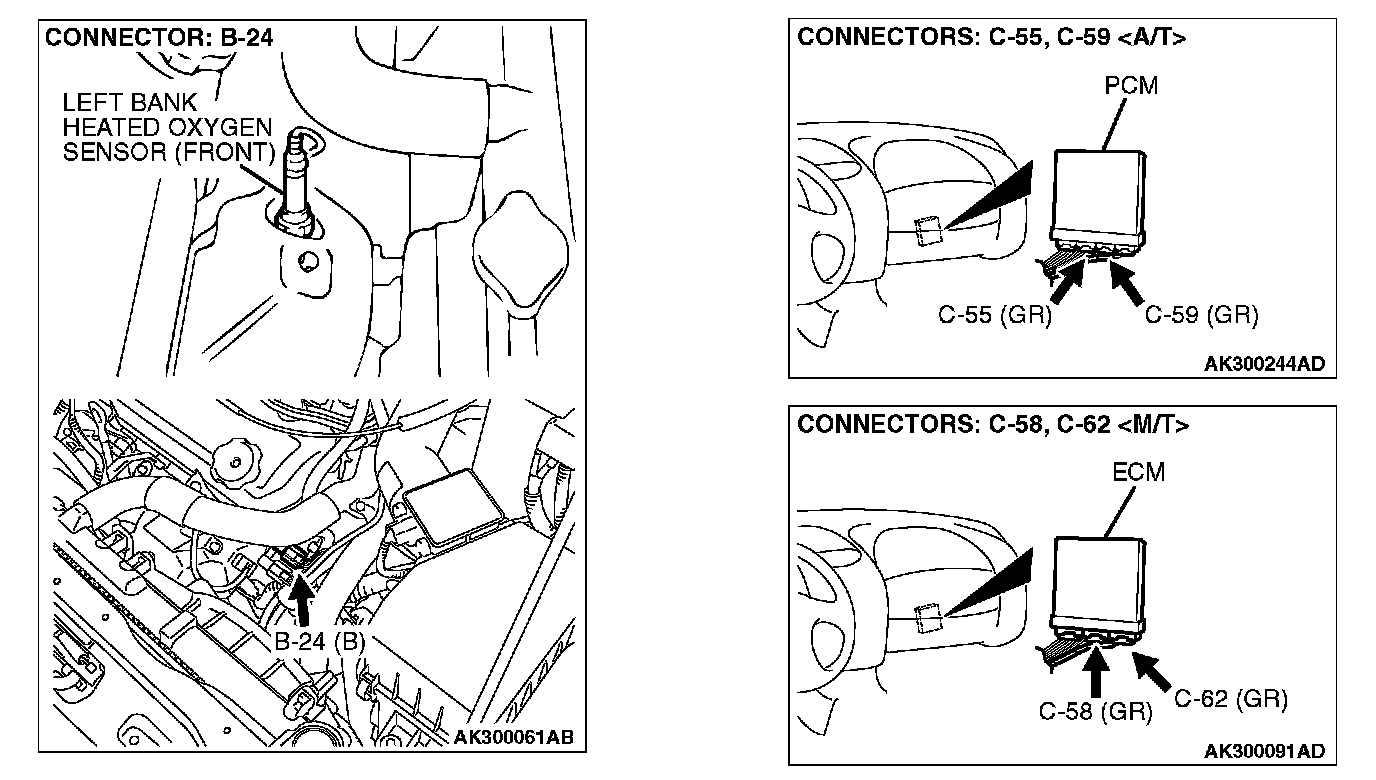 CONNECTOR: B-24

LEFT BANK HEATED OXYGEN SENSOR (FRONT)

B-24 (B)

AK300061AB

CONNECTORS: C-55, C-59 <A/T>

PCM

C-55 (GR)

C-59 (GR)

AK300244AD

CONNECTORS: C-58, C-62 <M/T>

ECM

C-58 (GR)

C-62 (GR)

AK300091AD