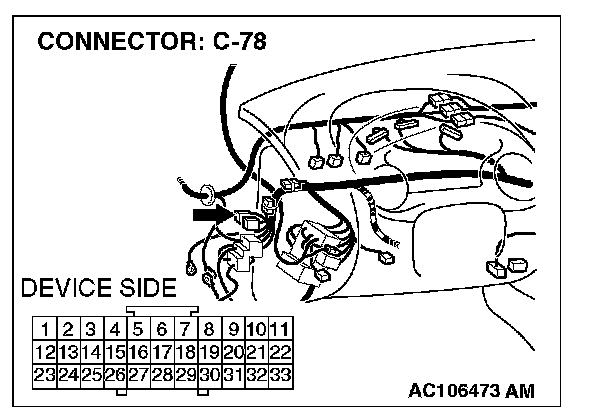 CONNECTOR: C-78

DEVICE SIDE

| 1 | 2 | 3 | 4 | 5 | 6 | 7 | 8 | 9 | 10 | 11 |
|---|---|---|---|---|---|---|---|---|---|---|
| 12 | 13 | 14 | 15 | 16 | 17 | 18 | 19 | 20 | 21 | 22 |
| 23 | 24 | 25 | 26 | 27 | 28 | 29 | 30 | 31 | 32 | 33 |

AC106473 AM