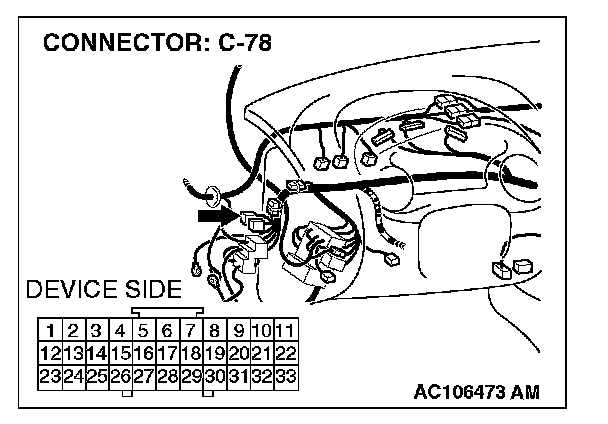 CONNECTOR: C-78

DEVICE SIDE

| 1 | 2 | 3 | 4 | 5 | 6 | 7 | 8 | 9 | 10 | 11 |
|---|---|---|---|---|---|---|---|---|---|---|
| 12 | 13 | 14 | 15 | 16 | 17 | 18 | 19 | 20 | 21 | 22 |
| 23 | 24 | 25 | 26 | 27 | 28 | 29 | 30 | 31 | 32 | 33 |

AC106473 AM