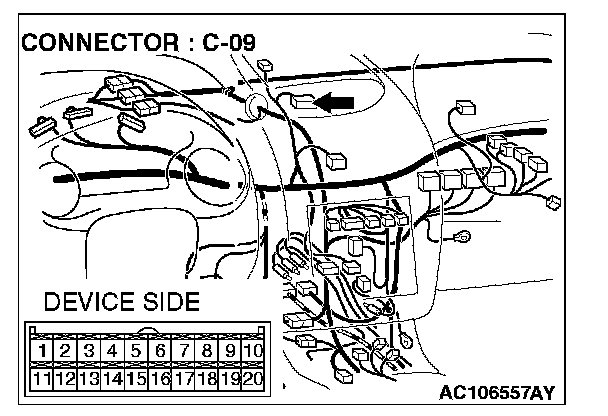 CONNECTOR : C-09

DEVICE SIDE

| 1 | 2 | 3 | 4 | 5 | 6 | 7 | 8 | 9 | 10 |
|---|---|---|---|---|---|---|---|---|---|
| 11 | 12 | 13 | 14 | 15 | 16 | 17 | 18 | 19 | 20 |

AC106557AY