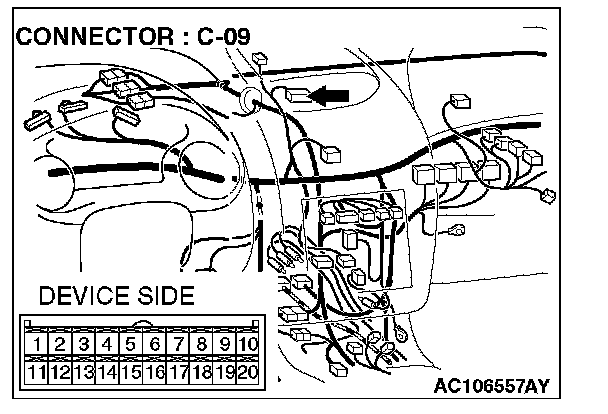 CONNECTOR : C-09

DEVICE SIDE

| 1 | 2 | 3 | 4 | 5 | 6 | 7 | 8 | 9 | 10 |
|---|---|---|---|---|---|---|---|---|---|
| 11 | 12 | 13 | 14 | 15 | 16 | 17 | 18 | 19 | 20 |

AC106557AY