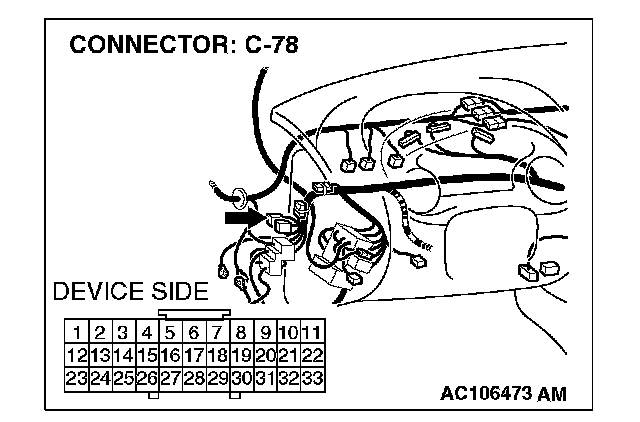 CONNECTOR: C-78

DEVICE SIDE

| 1 | 2 | 3 | 4 | 5 | 6 | 7 | 8 | 9 | 10 | 11 |
|---|---|---|---|---|---|---|---|---|---|---|
| 12 | 13 | 14 | 15 | 16 | 17 | 18 | 19 | 20 | 21 | 22 |
| 23 | 24 | 25 | 26 | 27 | 28 | 29 | 30 | 31 | 32 | 33 |

AC106473 AM