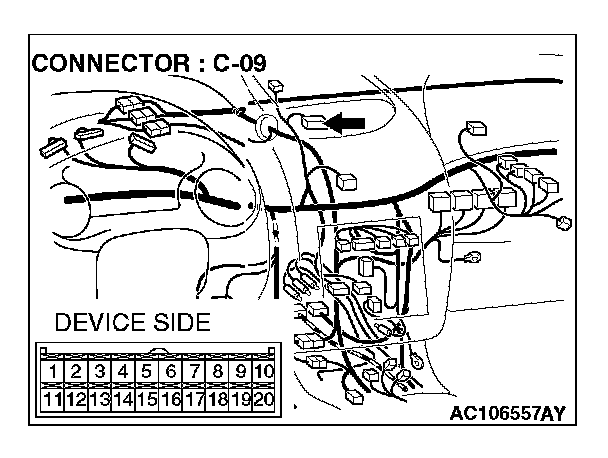 CONNECTOR : C-09

DEVICE SIDE

| 1 | 2 | 3 | 4 | 5 | 6 | 7 | 8 | 9 | 10 |
|---|---|---|---|---|---|---|---|---|---|
| 11 | 12 | 13 | 14 | 15 | 16 | 17 | 18 | 19 | 20 |

AC106557AY