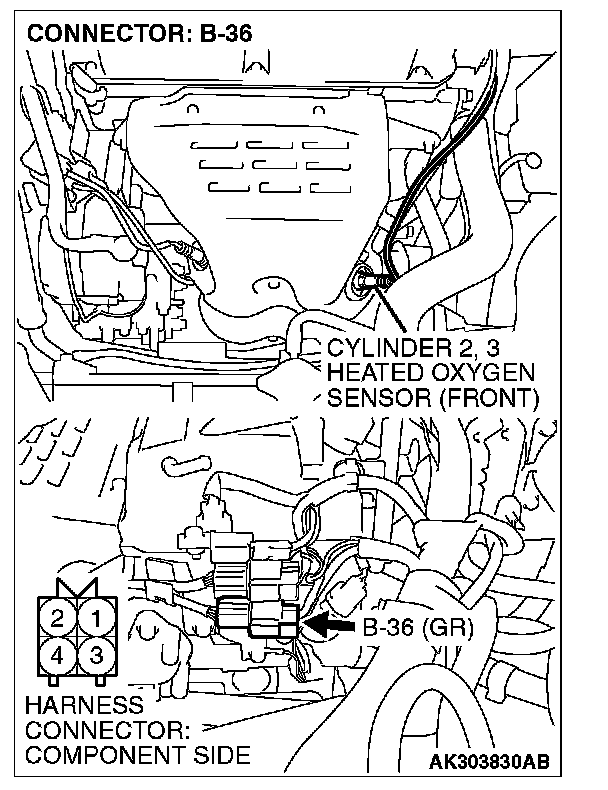 CONNECTOR: B-36

CYLINDER 2, 3 HEATED OXYGEN SENSOR (FRONT)

2 1
4 3

B-36 (GR)

HARNESS CONNECTOR: COMPONENT SIDE

AK303830AB