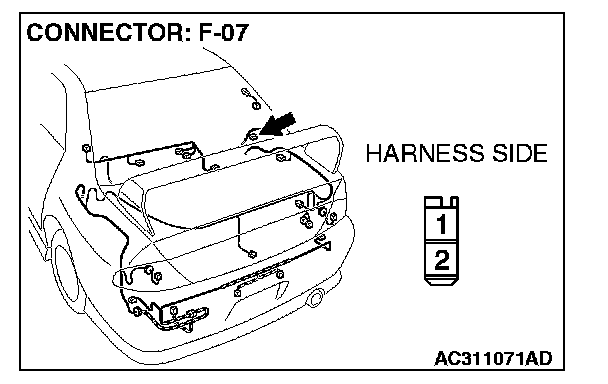 CONNECTOR: F-07

HARNESS SIDE

1
2

AC311071AD