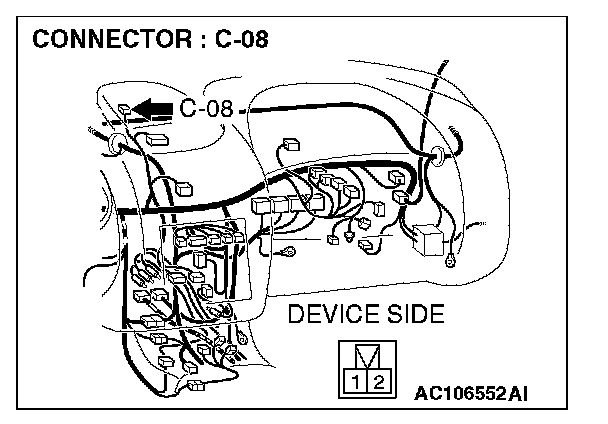 CONNECTOR : C-08

C-08

DEVICE SIDE

1 2

AC106552AI