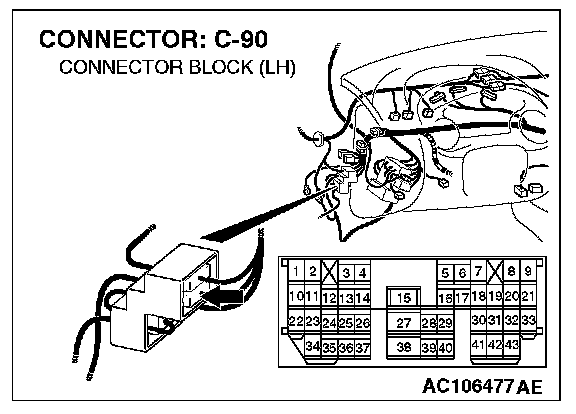 CONNECTOR: C-90
CONNECTOR BLOCK (LH)

1 2 3 4 5 6 7 8 9
10 11 12 13 14 15 16 17 18 19 20 21
22 23 24 25 26 27 28 29 30 31 32 33
34 35 36 37 38 39 40 41 42 43

AC106477AE