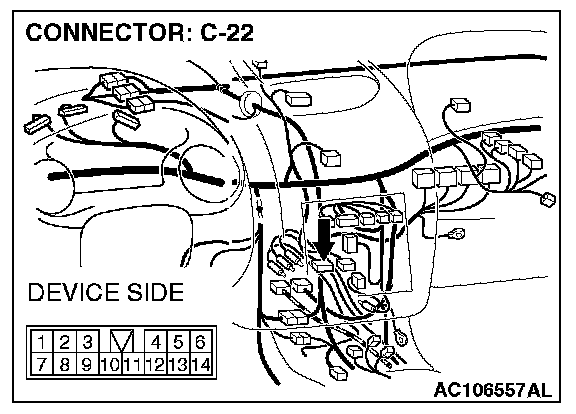 CONNECTOR: C-22

DEVICE SIDE

| 1 | 2 | 3 |  |  | 4 | 5 | 6 |
|---|---|---|---|---|---|---|---|
| 7 | 8 | 9 | 10 | 11 | 12 | 13 | 14 |

AC106557AL