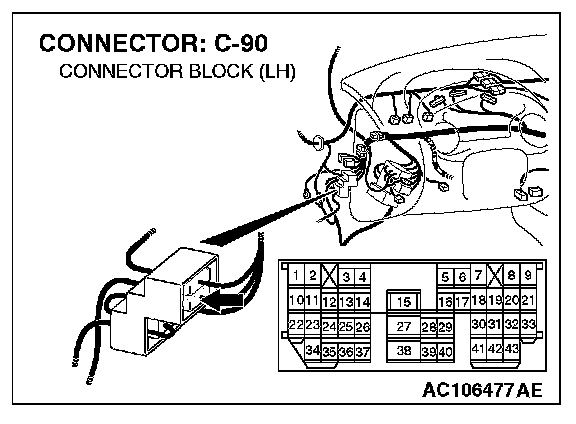 CONNECTOR: C-90
CONNECTOR BLOCK (LH)

1 2 3 4 5 6 7 8 9
10 11 12 13 14 15 16 17 18 19 20 21
22 23 24 25 26 27 28 29 30 31 32 33
34 35 36 37 38 39 40 41 42 43

AC106477AE