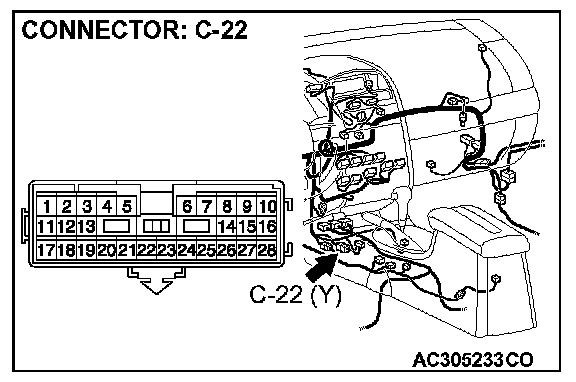 CONNECTOR: C-22

1 2 3 4 5 6 7 8 9 10
11 12 13 14 15 16
17 18 19 20 21 22 23 24 25 26 27 28

C-22 (Y)

AC305233CO