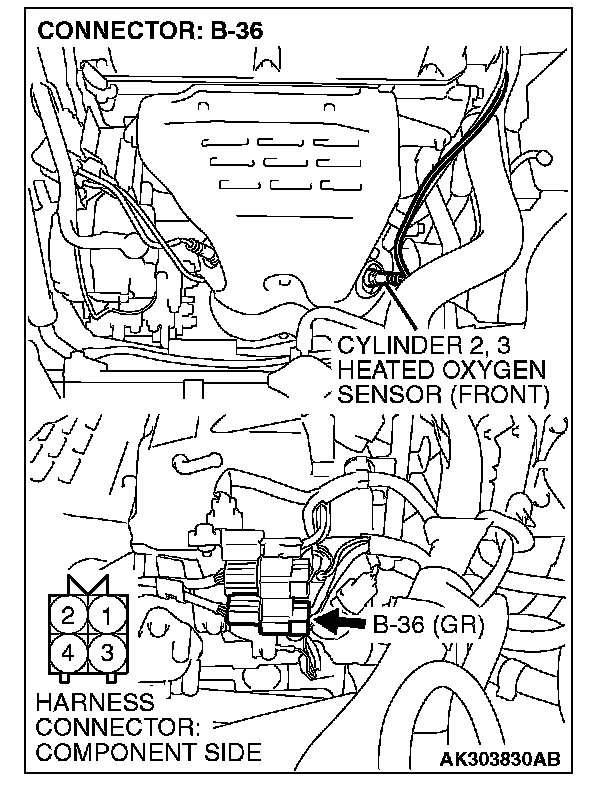 CONNECTOR: B-36

CYLINDER 2, 3 HEATED OXYGEN SENSOR (FRONT)

2 1
4 3

B-36 (GR)

HARNESS CONNECTOR: COMPONENT SIDE

AK303830AB