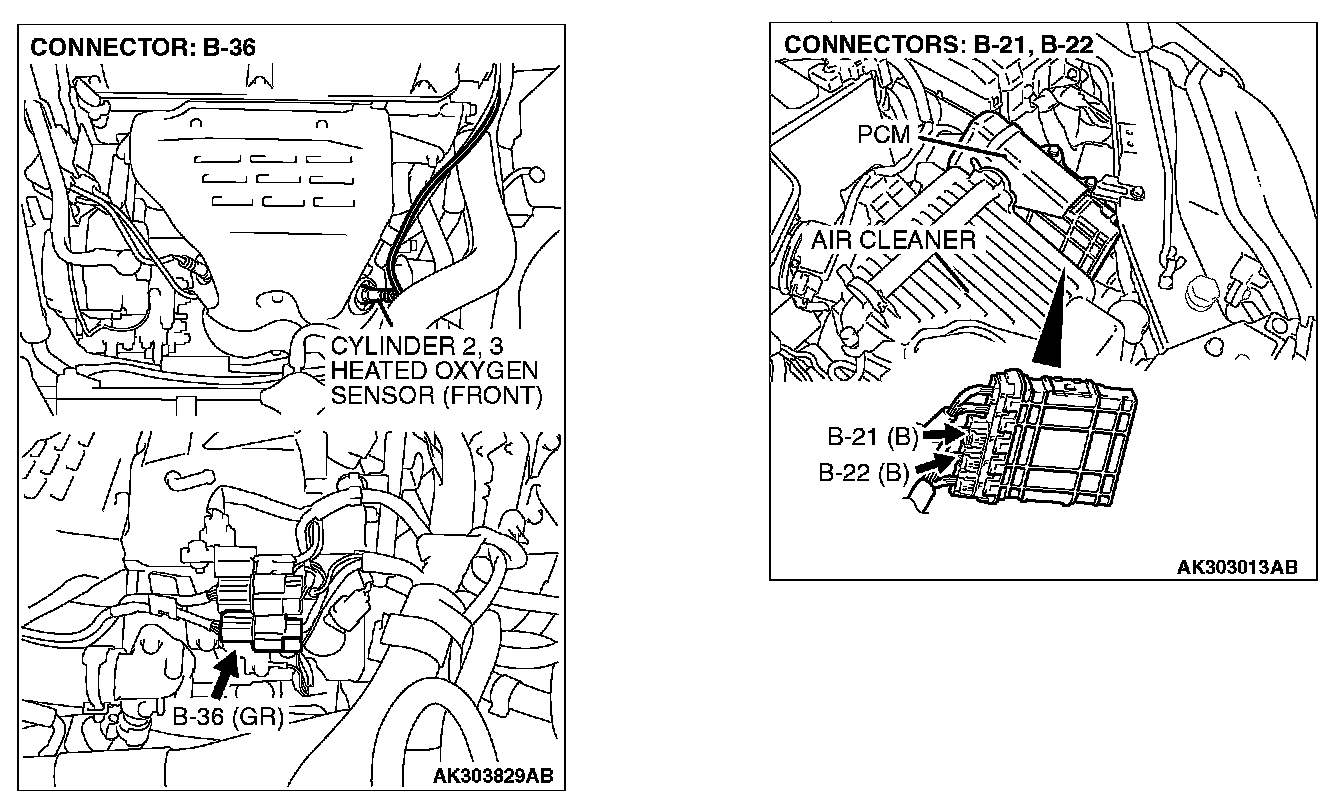 CONNECTOR: B-36

CYLINDER 2, 3 HEATED OXYGEN SENSOR (FRONT)

B-36 (GR)

AK303829AB

CONNECTORS: B-21, B-22

PCM

AIR CLEANER

B-21 (B)

B-22 (B)

AK303013AB