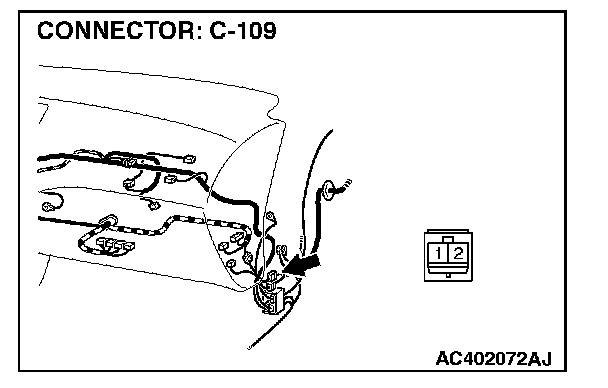 CONNECTOR: C-109

1 2

AC402072AJ