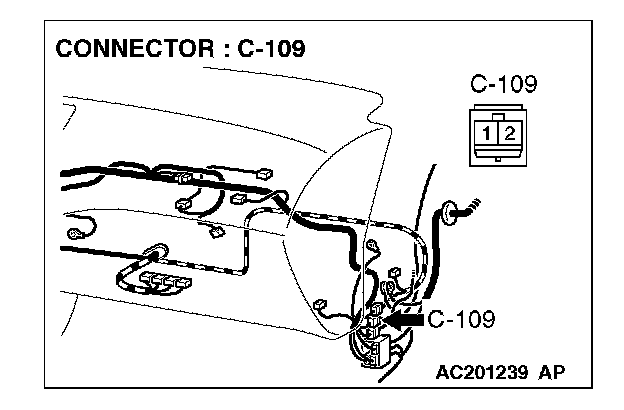 CONNECTOR : C-109

C-109

1 2

C-109

AC201239 AP