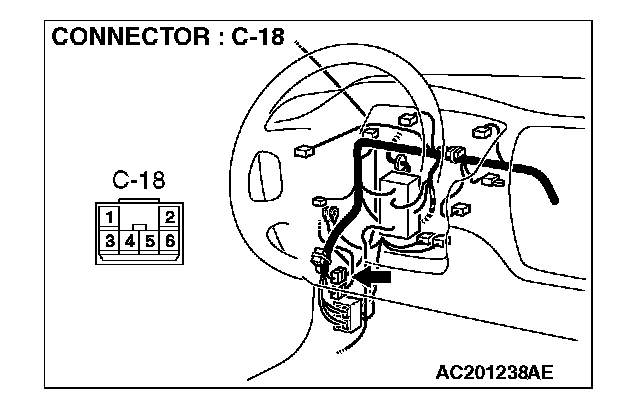 CONNECTOR : C-18

C-18

1 2
3 4 5 6

AC201238AE