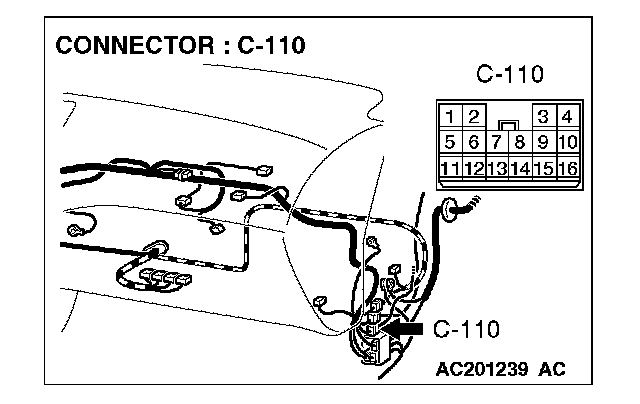 CONNECTOR : C-110

C-110

| 1 | 2 |  |  | 3 | 4 |
|---|---|---|---|---|---|
| 5 | 6 | 7 | 8 | 9 | 10 |
| 11 | 12 | 13 | 14 | 15 | 16 |

C-110

AC201239 AC