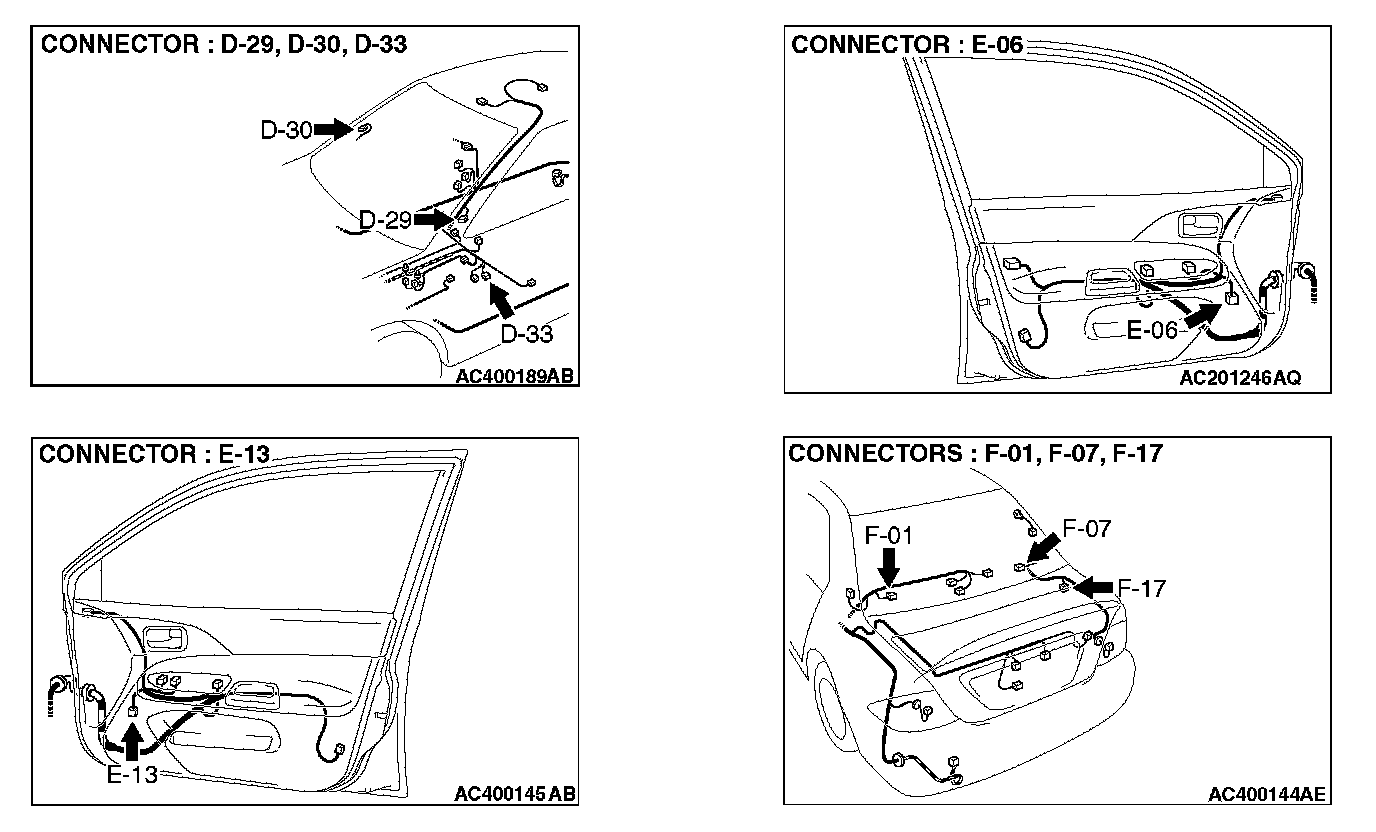 CONNECTOR : D-29, D-30, D-33

D-30
D-29
D-33

AC400189AB

CONNECTOR : E-06

E-06

AC201246AQ

CONNECTOR : E-13

E-13

AC400145AB

CONNECTORS : F-01, F-07, F-17

F-01
F-07
F-17

AC400144AE