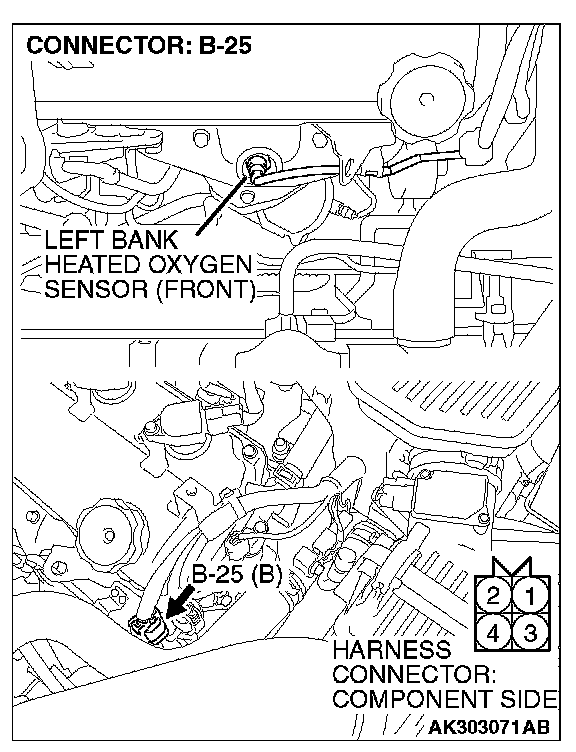 CONNECTOR: B-25

LEFT BANK HEATED OXYGEN SENSOR (FRONT)

B-25 (B)

2 1
4 3

HARNESS CONNECTOR: COMPONENT SIDE

AK303071AB