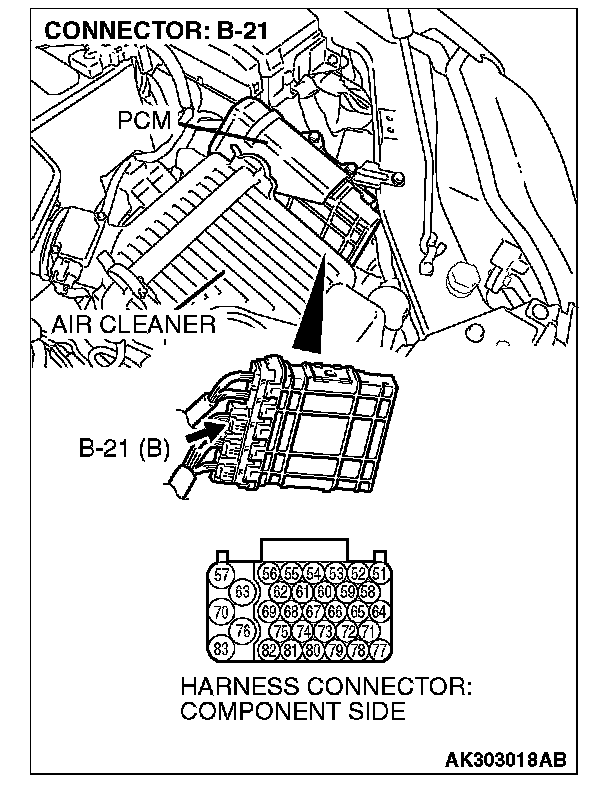 CONNECTOR: B-21

PCM

AIR CLEANER

B-21 (B)

57 56 55 54 53 52 51
63 62 61 60 59 58
70 69 68 67 66 65 64
76 75 74 73 72 71
83 82 81 80 79 78 77

HARNESS CONNECTOR: COMPONENT SIDE

AK303018AB