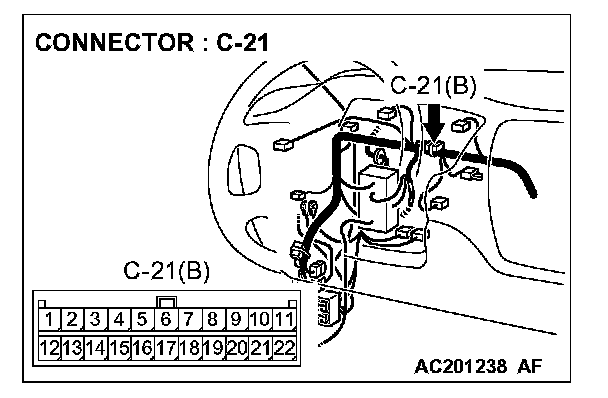 CONNECTOR : C-21

C-21(B)

C-21(B)

| 1 | 2 | 3 | 4 | 5 | 6 | 7 | 8 | 9 | 10 | 11 |
|---|---|---|---|---|---|---|---|---|---|---|
| 12 | 13 | 14 | 15 | 16 | 17 | 18 | 19 | 20 | 21 | 22 |

AC201238 AF