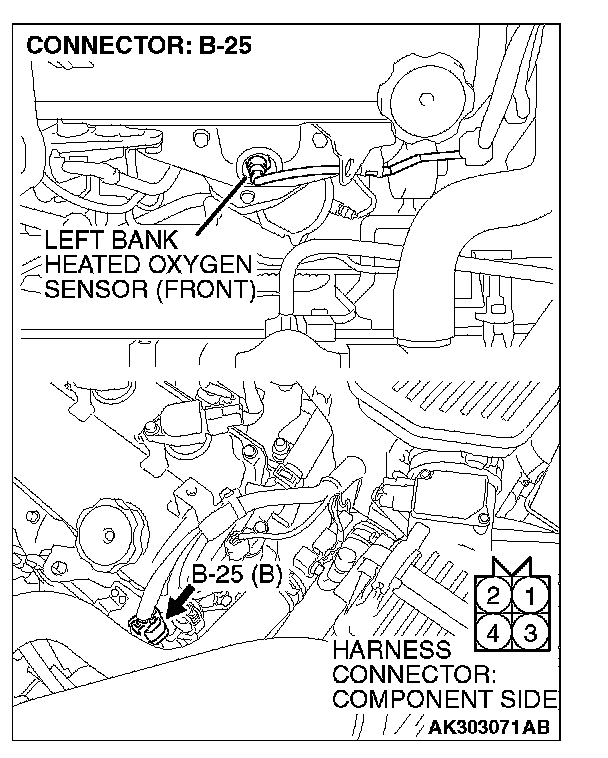 CONNECTOR: B-25

LEFT BANK HEATED OXYGEN SENSOR (FRONT)

B-25 (B)

2 1
4 3

HARNESS CONNECTOR: COMPONENT SIDE

AK303071AB