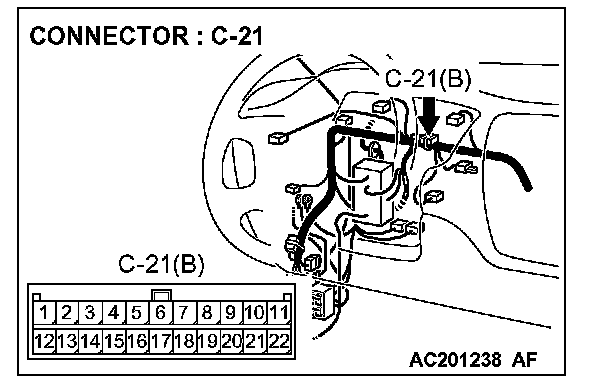 CONNECTOR : C-21

C-21(B)

C-21(B)

| 1 | 2 | 3 | 4 | 5 | 6 | 7 | 8 | 9 | 10 | 11 |
|---|---|---|---|---|---|---|---|---|---|---|
| 12 | 13 | 14 | 15 | 16 | 17 | 18 | 19 | 20 | 21 | 22 |

AC201238 AF