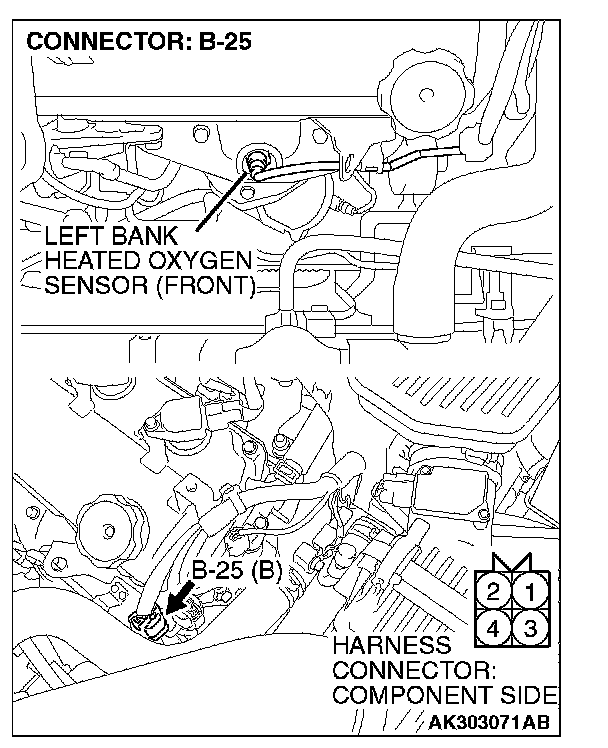 CONNECTOR: B-25

LEFT BANK HEATED OXYGEN SENSOR (FRONT)

B-25 (B)

2 1
4 3

HARNESS CONNECTOR: COMPONENT SIDE

AK303071AB