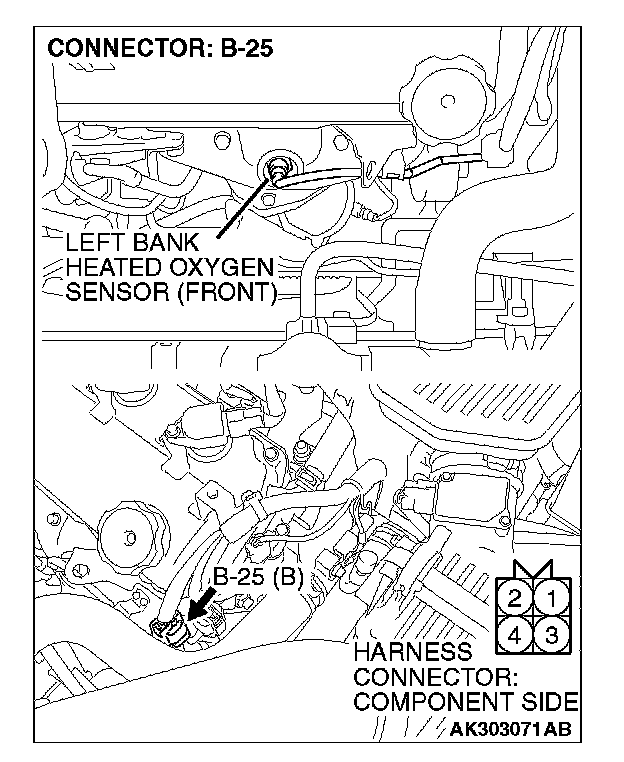 CONNECTOR: B-25

LEFT BANK HEATED OXYGEN SENSOR (FRONT)

B-25 (B)

2 1
4 3

HARNESS CONNECTOR: COMPONENT SIDE

AK303071AB