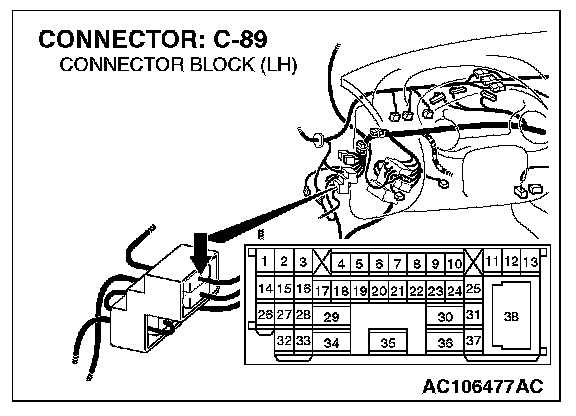 CONNECTOR: C-89
CONNECTOR BLOCK (LH)

1 2 3 4 5 6 7 8 9 10 11 12 13
14 15 16 17 18 19 20 21 22 23 24 25
26 27 28 29 30 31 38
32 33 34 35 36 37

AC106477AC