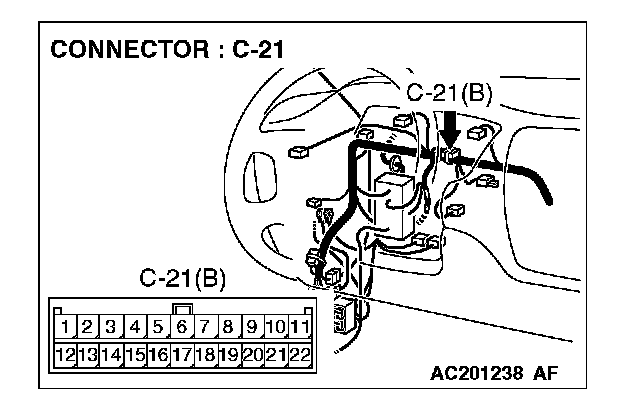 CONNECTOR : C-21

C-21(B)

C-21(B)

| 1 | 2 | 3 | 4 | 5 | 6 | 7 | 8 | 9 | 10 | 11 |
|---|---|---|---|---|---|---|---|---|---|---|
| 12 | 13 | 14 | 15 | 16 | 17 | 18 | 19 | 20 | 21 | 22 |

AC201238 AF