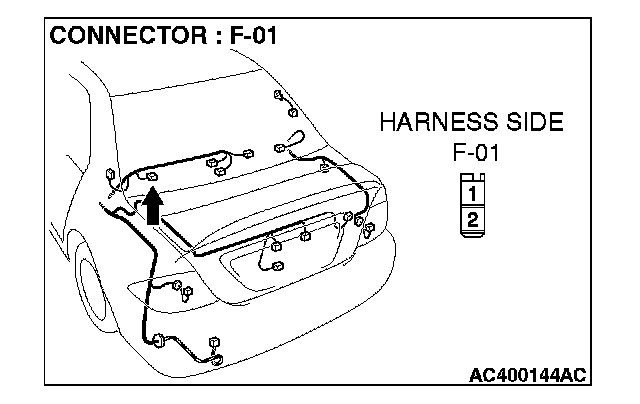 CONNECTOR : F-01

HARNESS SIDE
F-01

1
2

AC400144AC