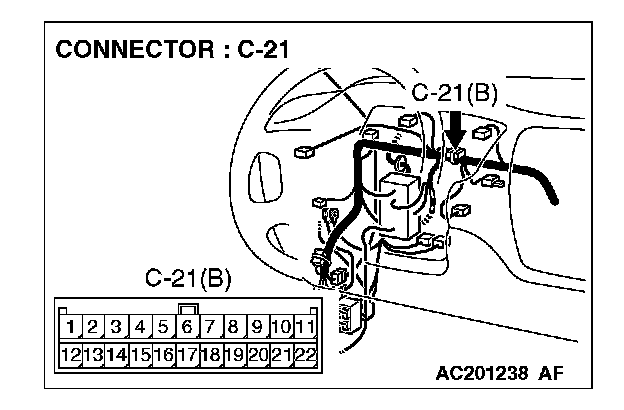 CONNECTOR : C-21

C-21(B)

C-21(B)

| 1 | 2 | 3 | 4 | 5 | 6 | 7 | 8 | 9 | 10 | 11 |
|---|---|---|---|---|---|---|---|---|---|---|
| 12 | 13 | 14 | 15 | 16 | 17 | 18 | 19 | 20 | 21 | 22 |

AC201238 AF