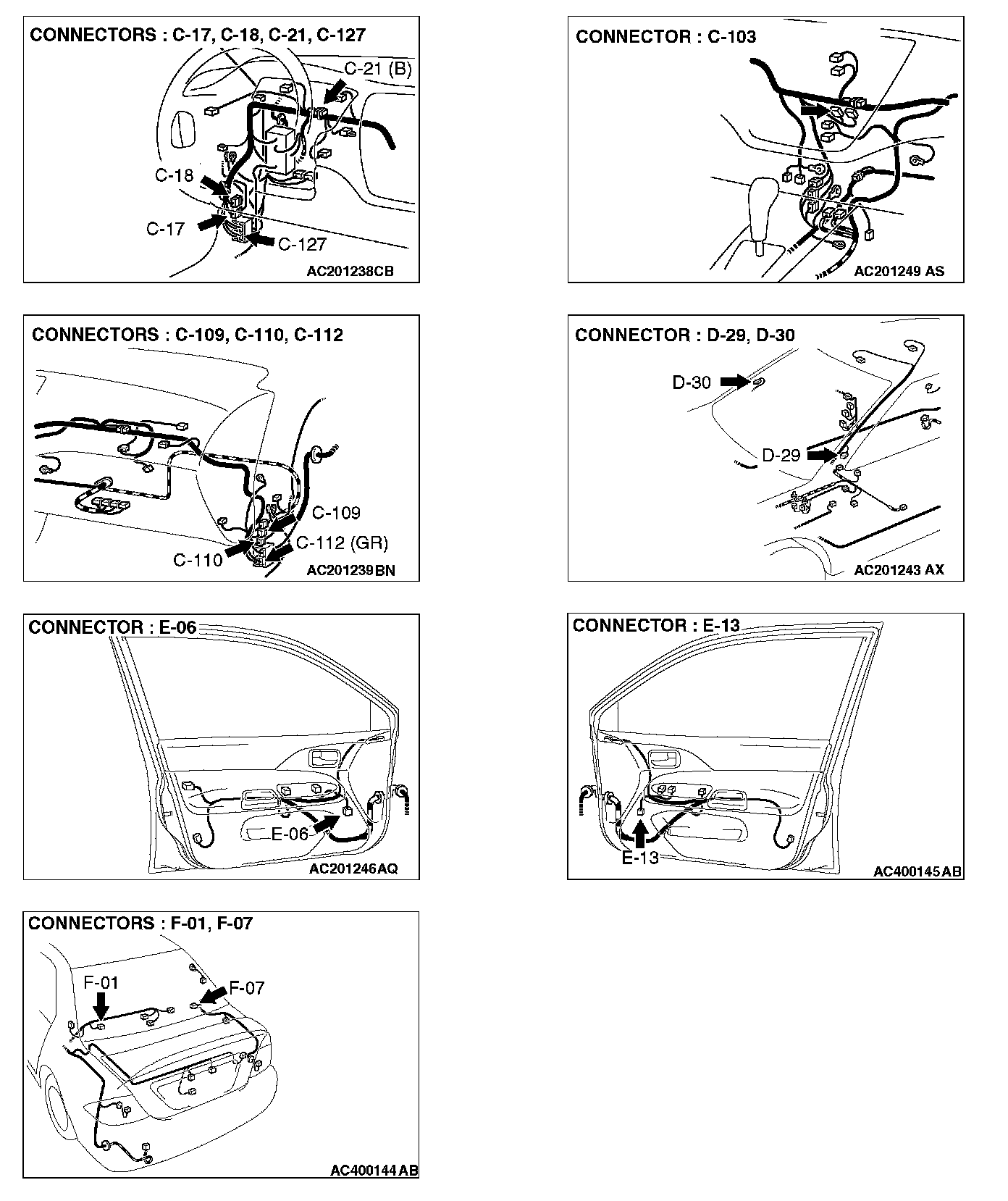 CONNECTORS : C-17, C-18, C-21, C-127

C-21 (B)

C-18

C-17

C-127

AC201238CB

CONNECTOR : C-103

AC201249 AS

CONNECTORS : C-109, C-110, C-112

C-109

C-112 (GR)

C-110

AC201239BN

CONNECTOR : D-29, D-30

D-30

D-29

AC201243 AX

CONNECTOR : E-06

E-06

AC201246AQ

CONNECTOR : E-13

E-13

AC400145AB

CONNECTORS : F-01, F-07

F-01

F-07

AC400144AB