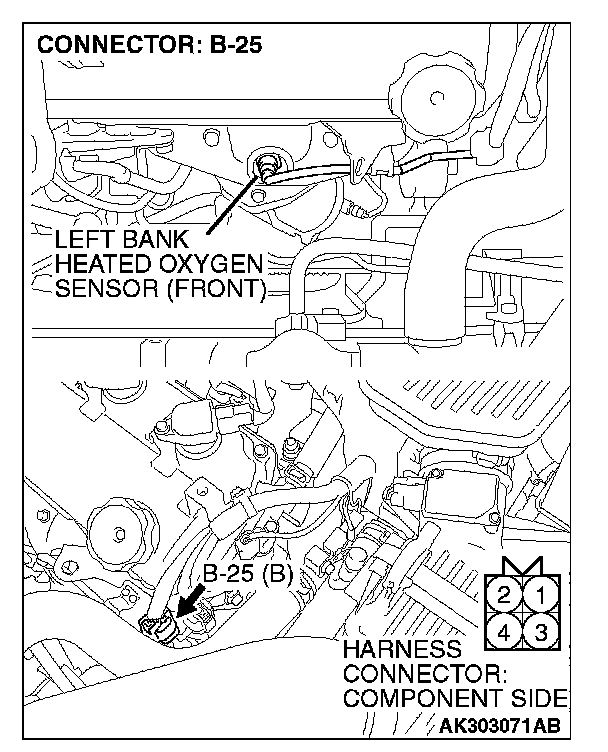 CONNECTOR: B-25

LEFT BANK
HEATED OXYGEN
SENSOR (FRONT)

B-25 (B)

2 1
4 3

HARNESS
CONNECTOR:
COMPONENT SIDE

AK303071AB