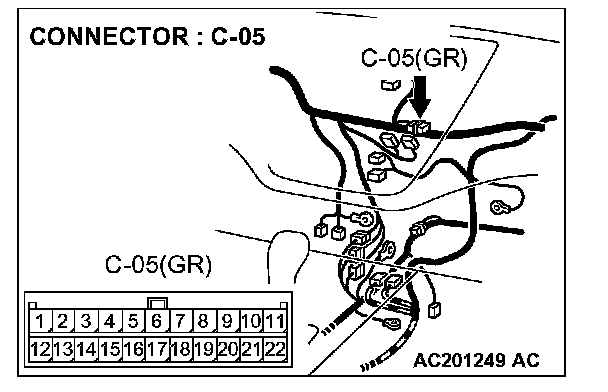 CONNECTOR : C-05

C-05(GR)

C-05(GR)

| 1 | 2 | 3 | 4 | 5 | 6 | 7 | 8 | 9 | 10 | 11 |
|---|---|---|---|---|---|---|---|---|---|---|
| 12 | 13 | 14 | 15 | 16 | 17 | 18 | 19 | 20 | 21 | 22 |

AC201249 AC