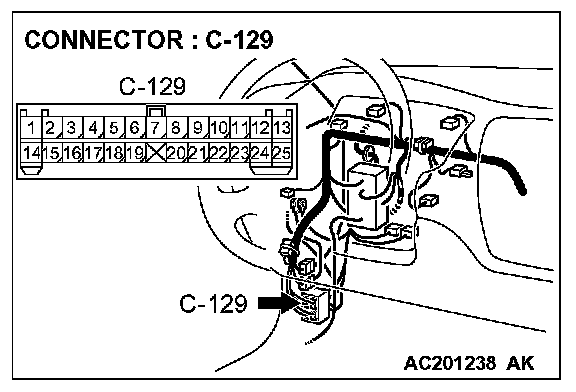 CONNECTOR : C-129

C-129

1 2 3 4 5 6 7 8 9 10 11 12 13
14 15 16 17 18 19 20 21 22 23 24 25

C-129

AC201238 AK