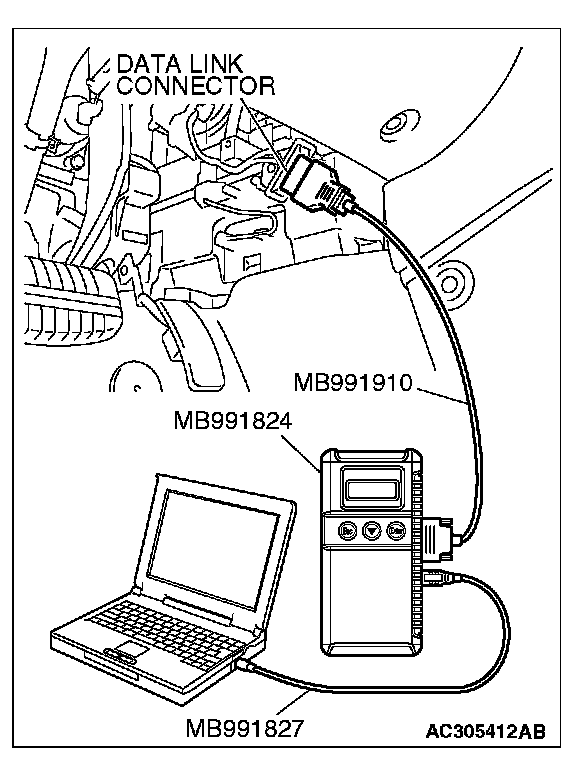 DATA LINK CONNECTOR

MB991910

MB991824

MB991827

AC305412AB