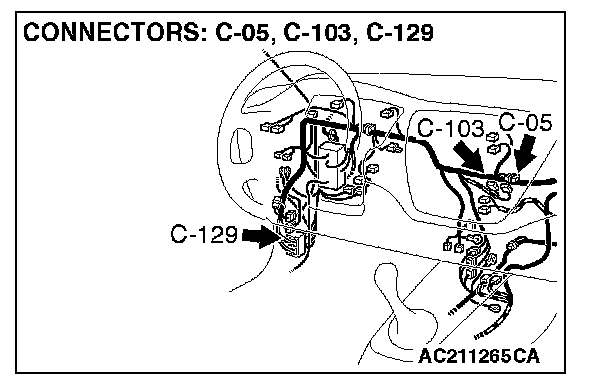 CONNECTORS: C-05, C-103, C-129

C-103

C-05

C-129

AC211265CA