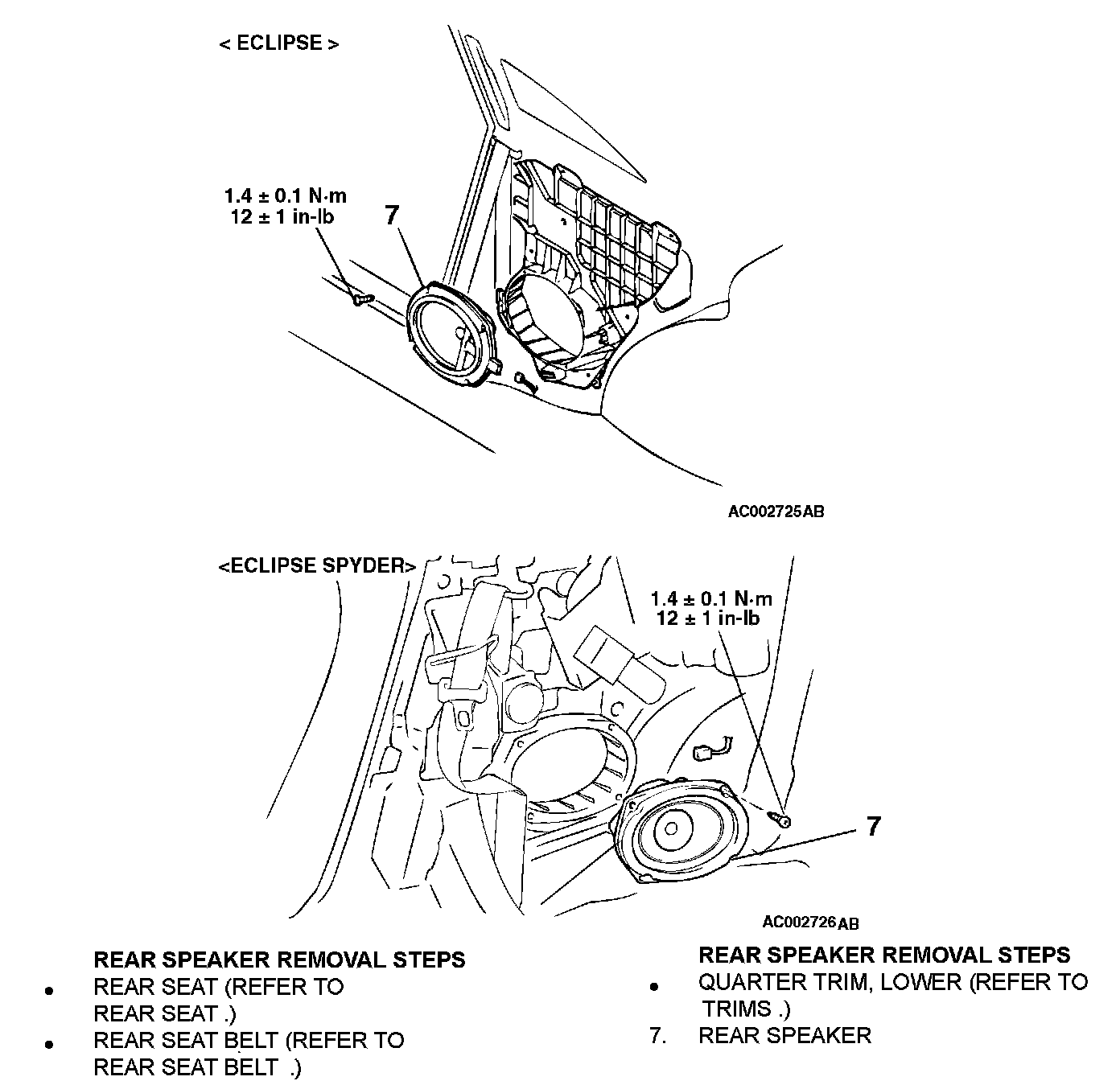 < ECLIPSE >

1.4 ± 0.1 N·m
12 ± 1 in-lb

7

AC002725AB

<ECLIPSE SPYDER>

1.4 ± 0.1 N·m
12 ± 1 in-lb

7

AC002726AB

REAR SPEAKER REMOVAL STEPS
• REAR SEAT (REFER TO REAR SEAT .)
• REAR SEAT BELT (REFER TO REAR SEAT BELT .)

REAR SPEAKER REMOVAL STEPS
• QUARTER TRIM, LOWER (REFER TO TRIMS .)
7. REAR SPEAKER