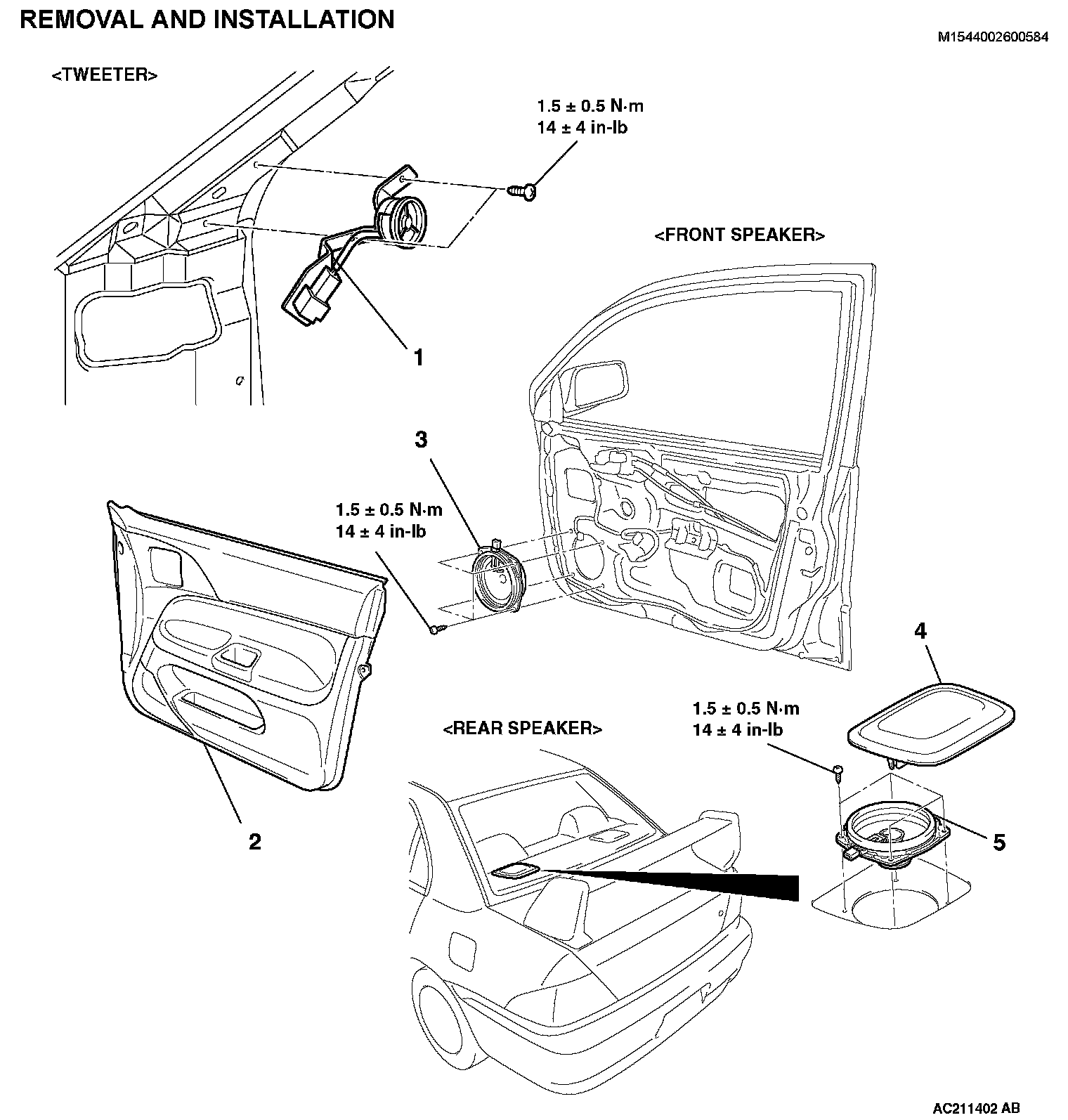 REMOVAL AND INSTALLATION

M1544002600584

<TWEETER>

1.5 ± 0.5 N·m
14 ± 4 in-lb

<FRONT SPEAKER>

1

3

1.5 ± 0.5 N·m
14 ± 4 in-lb

4

1.5 ± 0.5 N·m
14 ± 4 in-lb

<REAR SPEAKER>

2

5

AC211402 AB