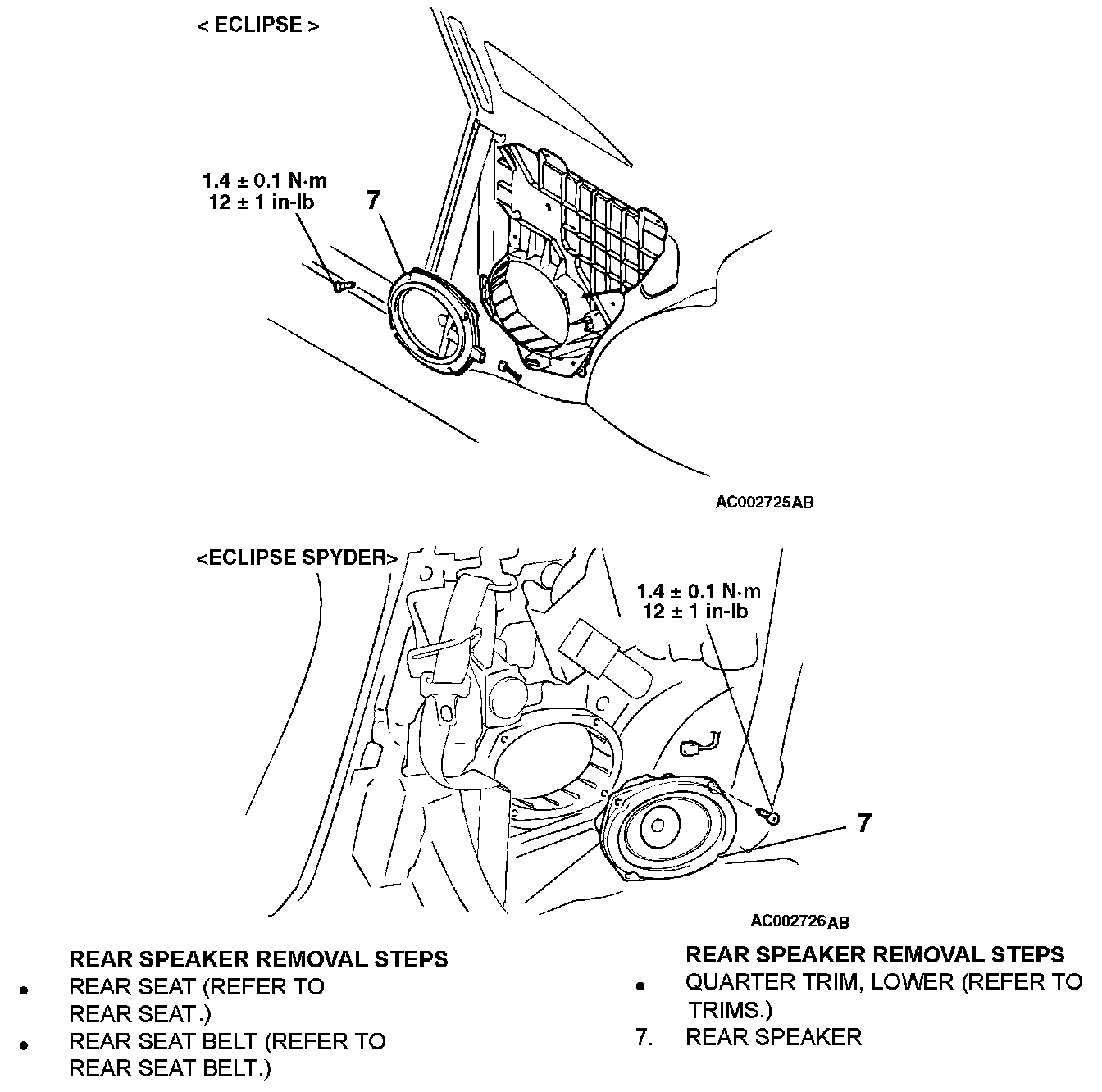 < ECLIPSE >

1.4 ± 0.1 N·m
12 ± 1 in-lb

7

AC002725AB

<ECLIPSE SPYDER>

1.4 ± 0.1 N·m
12 ± 1 in-lb

7

AC002726AB

REAR SPEAKER REMOVAL STEPS
• REAR SEAT (REFER TO REAR SEAT.)
• REAR SEAT BELT (REFER TO REAR SEAT BELT.)

REAR SPEAKER REMOVAL STEPS
• QUARTER TRIM, LOWER (REFER TO TRIMS.)
7. REAR SPEAKER