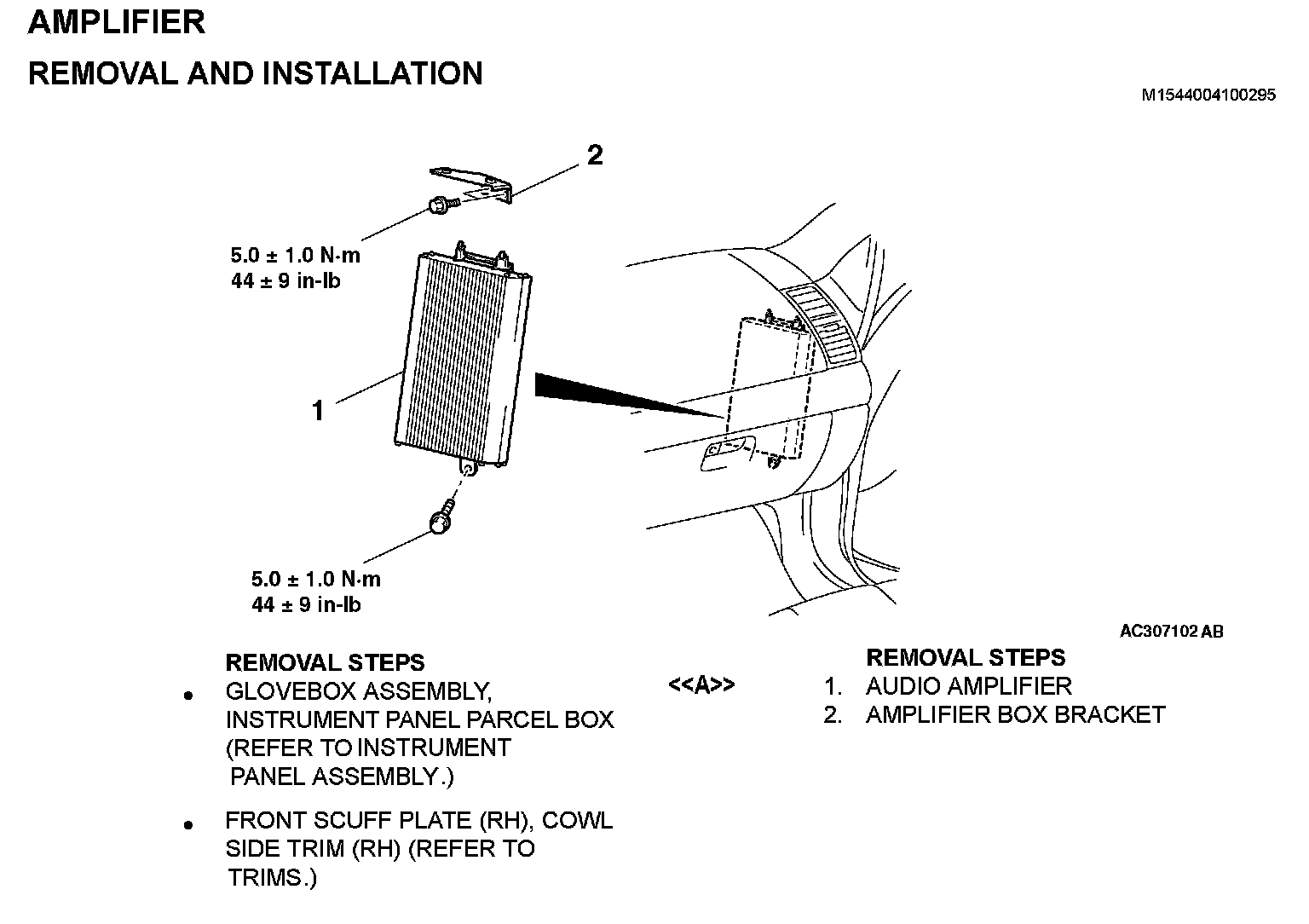 AMPLIFIER

REMOVAL AND INSTALLATION

M1544004100295

2

5.0 ± 1.0 N·m
44 ± 9 in-lb

1

5.0 ± 1.0 N·m
44 ± 9 in-lb

AC307102 AB

REMOVAL STEPS

• GLOVEBOX ASSEMBLY, INSTRUMENT PANEL PARCEL BOX (REFER TO INSTRUMENT PANEL ASSEMBLY.)

• FRONT SCUFF PLATE (RH), COWL SIDE TRIM (RH) (REFER TO TRIMS.)

REMOVAL STEPS

<<A>> 1. AUDIO AMPLIFIER

2. AMPLIFIER BOX BRACKET