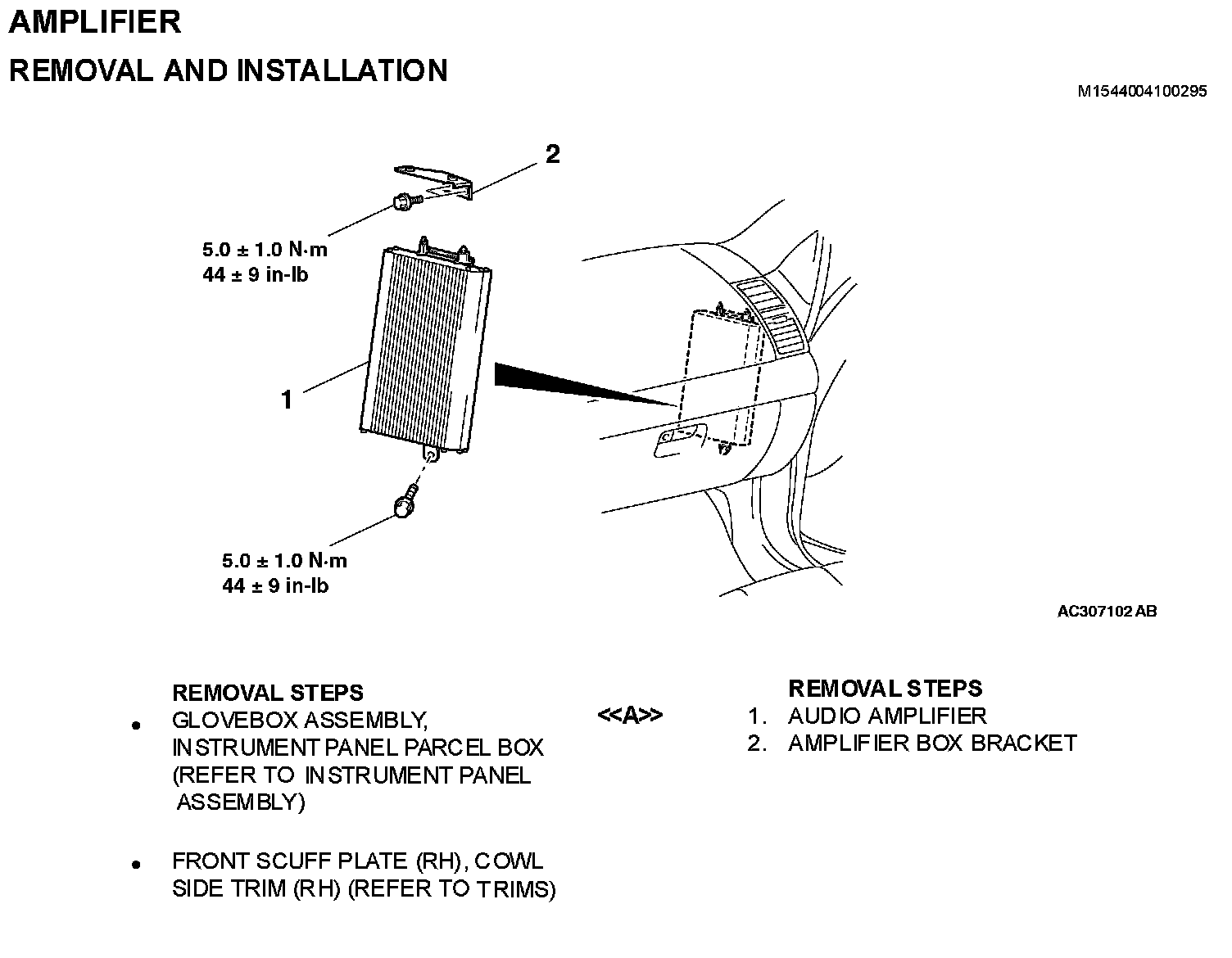 AMPLIFIER

REMOVAL AND INSTALLATION

M1544004100295

2

5.0 ± 1.0 N·m
44 ± 9 in-lb

1

5.0 ± 1.0 N·m
44 ± 9 in-lb

AC307102 AB

REMOVAL STEPS

• GLOVEBOX ASSEMBLY, INSTRUMENT PANEL PARCEL BOX (REFER TO INSTRUMENT PANEL ASSEMBLY)

• FRONT SCUFF PLATE (RH), COWL SIDE TRIM (RH) (REFER TO TRIMS)

REMOVAL STEPS

<<A>> 1. AUDIO AMPLIFIER

2. AMPLIFIER BOX BRACKET