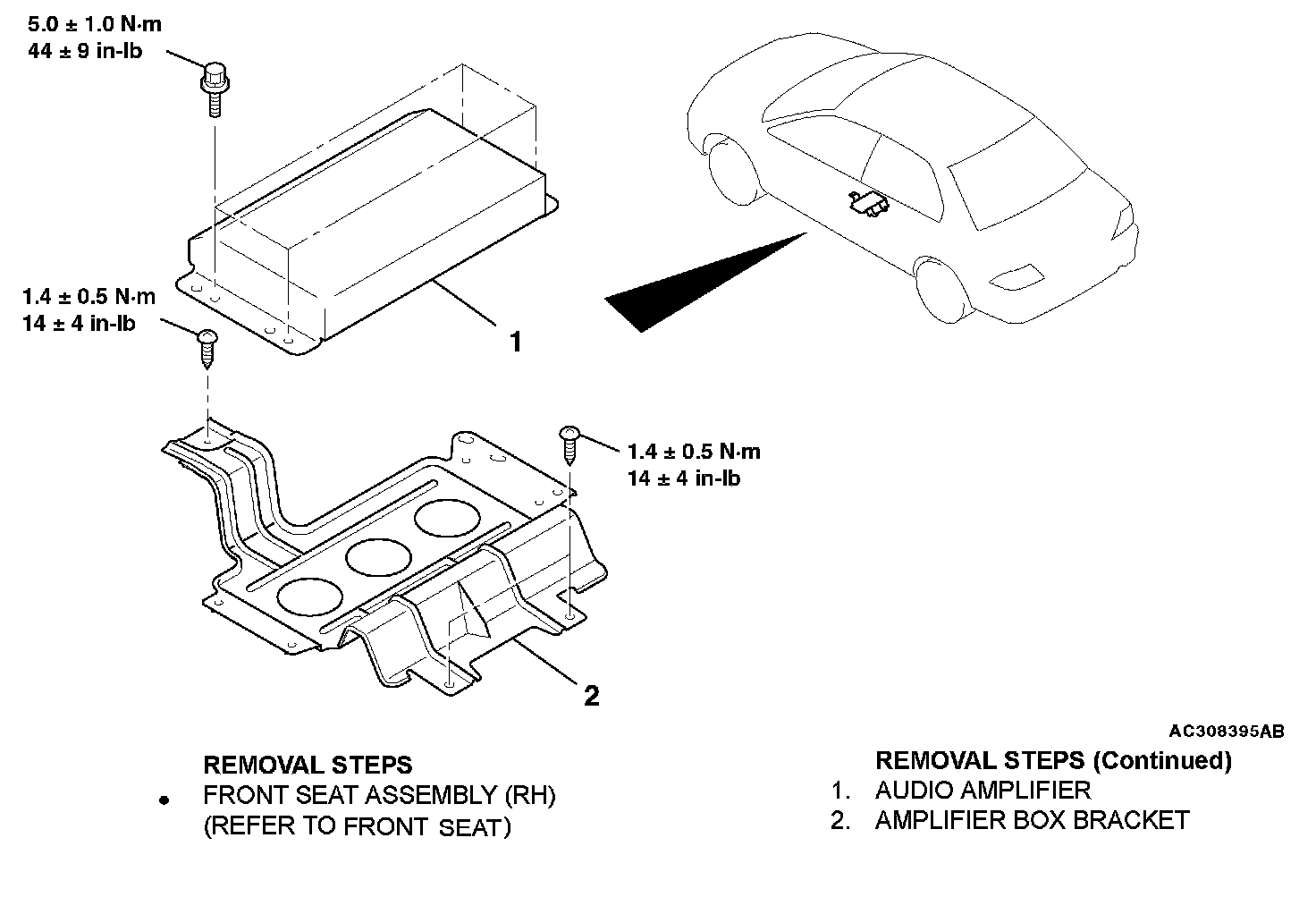 5.0 ± 1.0 N·m
44 ± 9 in-lb

1.4 ± 0.5 N·m
14 ± 4 in-lb

1

1.4 ± 0.5 N·m
14 ± 4 in-lb

2

AC308395AB

REMOVAL STEPS
• FRONT SEAT ASSEMBLY (RH) (REFER TO FRONT SEAT)

REMOVAL STEPS (Continued)
1. AUDIO AMPLIFIER
2. AMPLIFIER BOX BRACKET