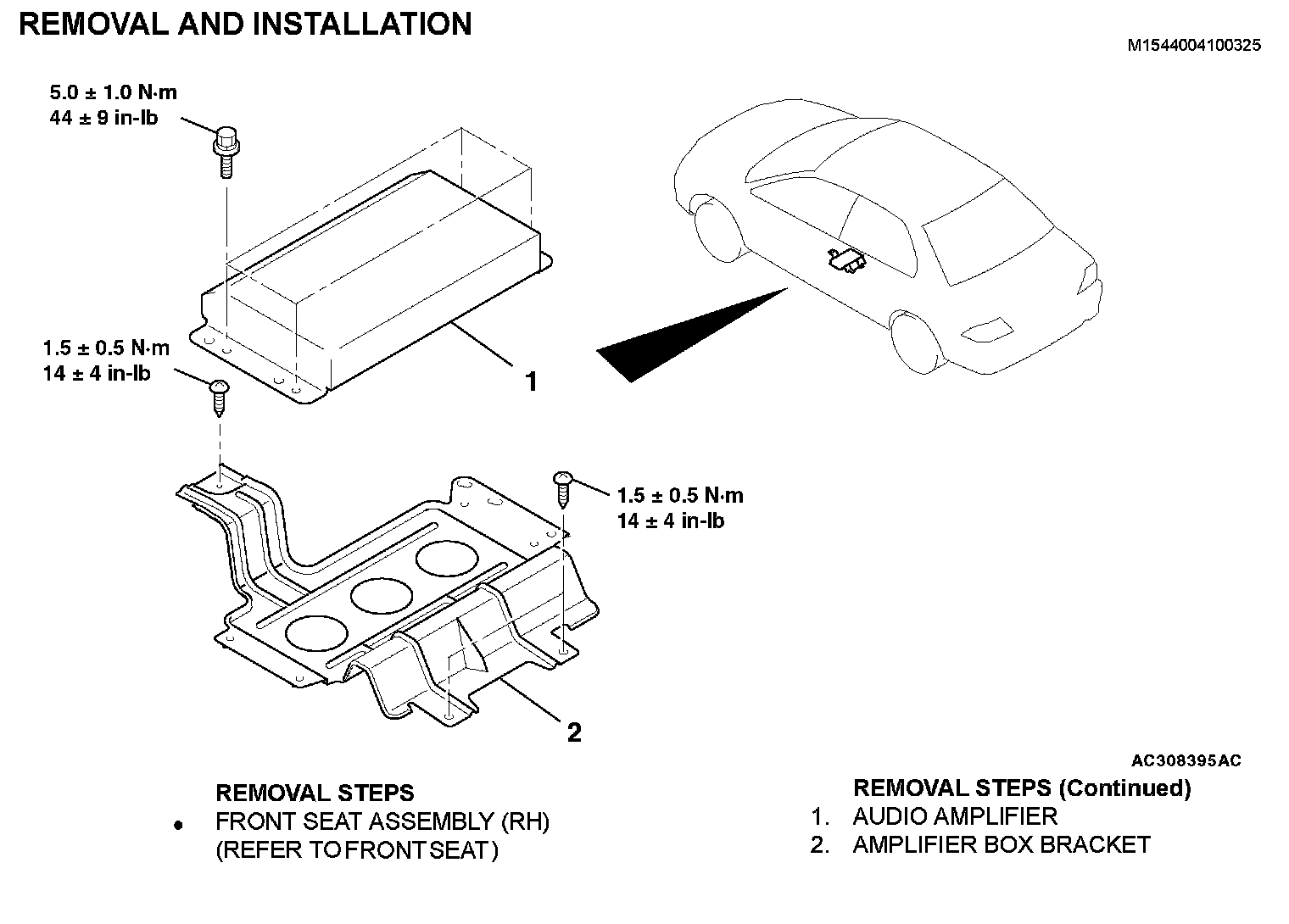 REMOVAL AND INSTALLATION

M1544004100325

5.0 ± 1.0 N·m
44 ± 9 in-lb

1.5 ± 0.5 N·m
14 ± 4 in-lb

1

1.5 ± 0.5 N·m
14 ± 4 in-lb

2

AC308395AC

REMOVAL STEPS
• FRONT SEAT ASSEMBLY (RH) (REFER TO FRONT SEAT)

REMOVAL STEPS (Continued)
1. AUDIO AMPLIFIER
2. AMPLIFIER BOX BRACKET