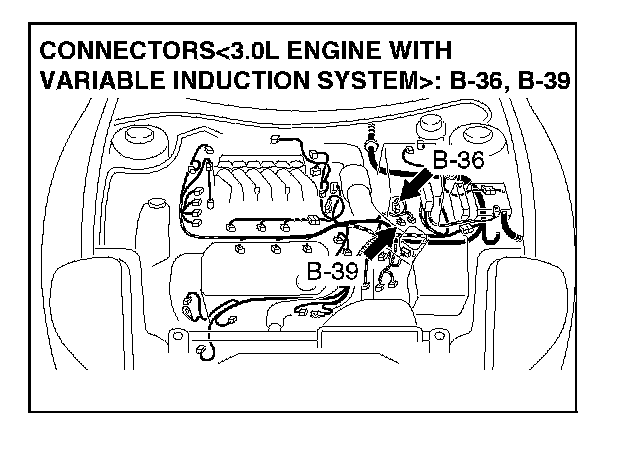 CONNECTORS<3.0L ENGINE WITH VARIABLE INDUCTION SYSTEM>: B-36, B-39

B-36

B-39