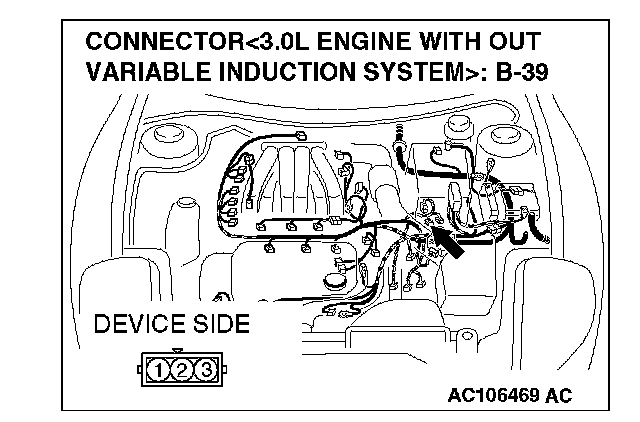 CONNECTOR<3.0L ENGINE WITH OUT VARIABLE INDUCTION SYSTEM>: B-39

DEVICE SIDE

1 2 3

AC106469 AC