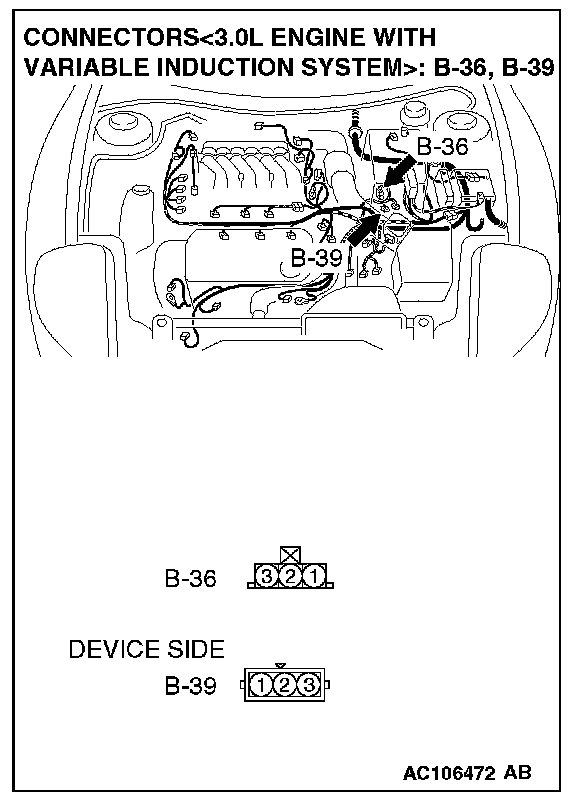 CONNECTORS<3.0L ENGINE WITH VARIABLE INDUCTION SYSTEM>: B-36, B-39

B-36

B-39

B-36 3 2 1

DEVICE SIDE
B-39 1 2 3

AC106472 AB